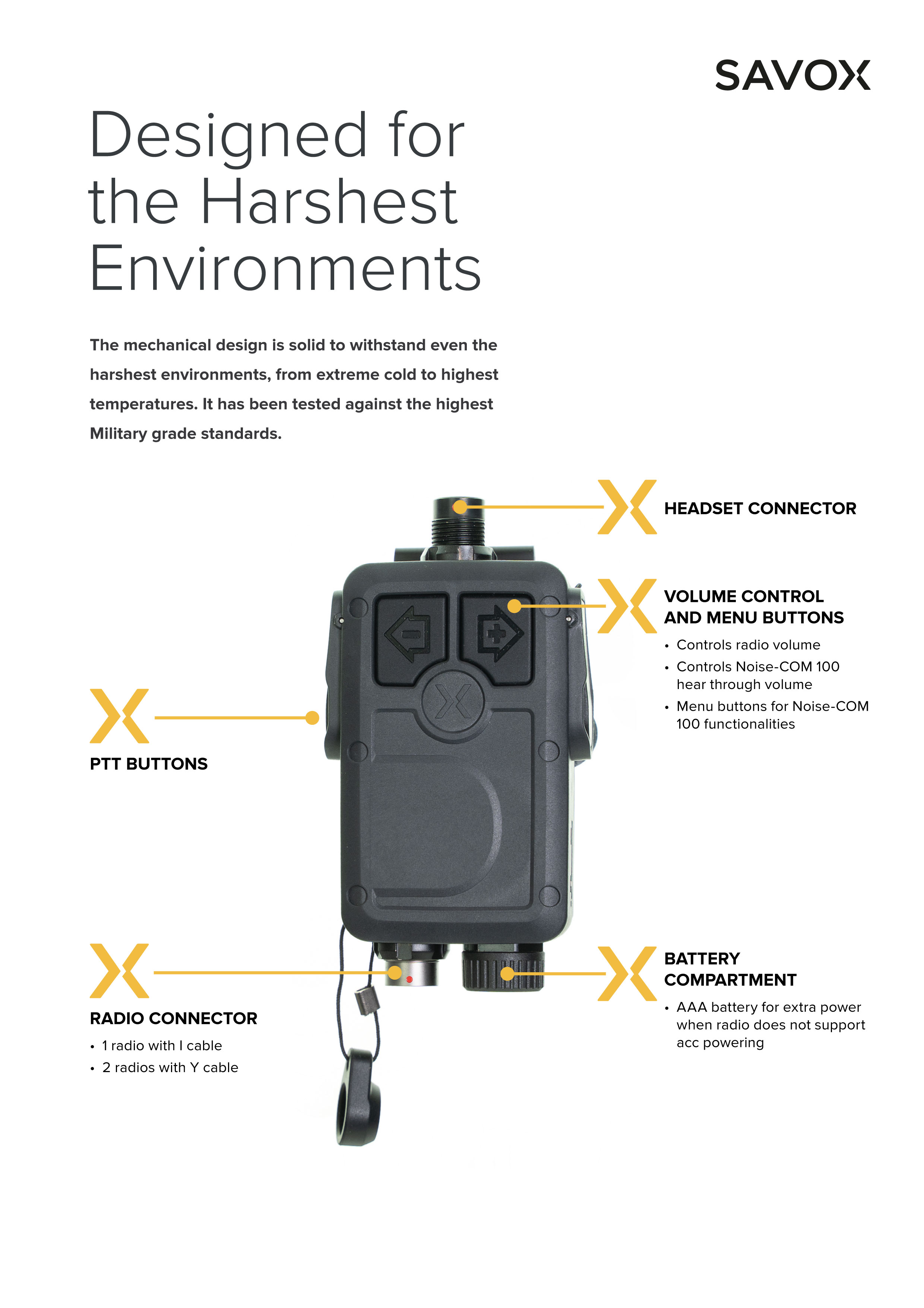 SAVOX

Designed for the Harshest Environments

The mechanical design is solid to withstand even the harshest environments, from extreme cold to highest temperatures. It has been tested against the highest Military grade standards.

HEADSET CONNECTOR

VOLUME CONTROL AND MENU BUTTONS
• Controls radio volume
• Controls Noise-COM 100 hear through volume
• Menu buttons for Noise-COM 100 functionalities

PTT BUTTONS

RADIO CONNECTOR
• 1 radio with I cable
• 2 radios with Y cable

BATTERY COMPARTMENT
• AAA battery for extra power when radio does not support acc powering